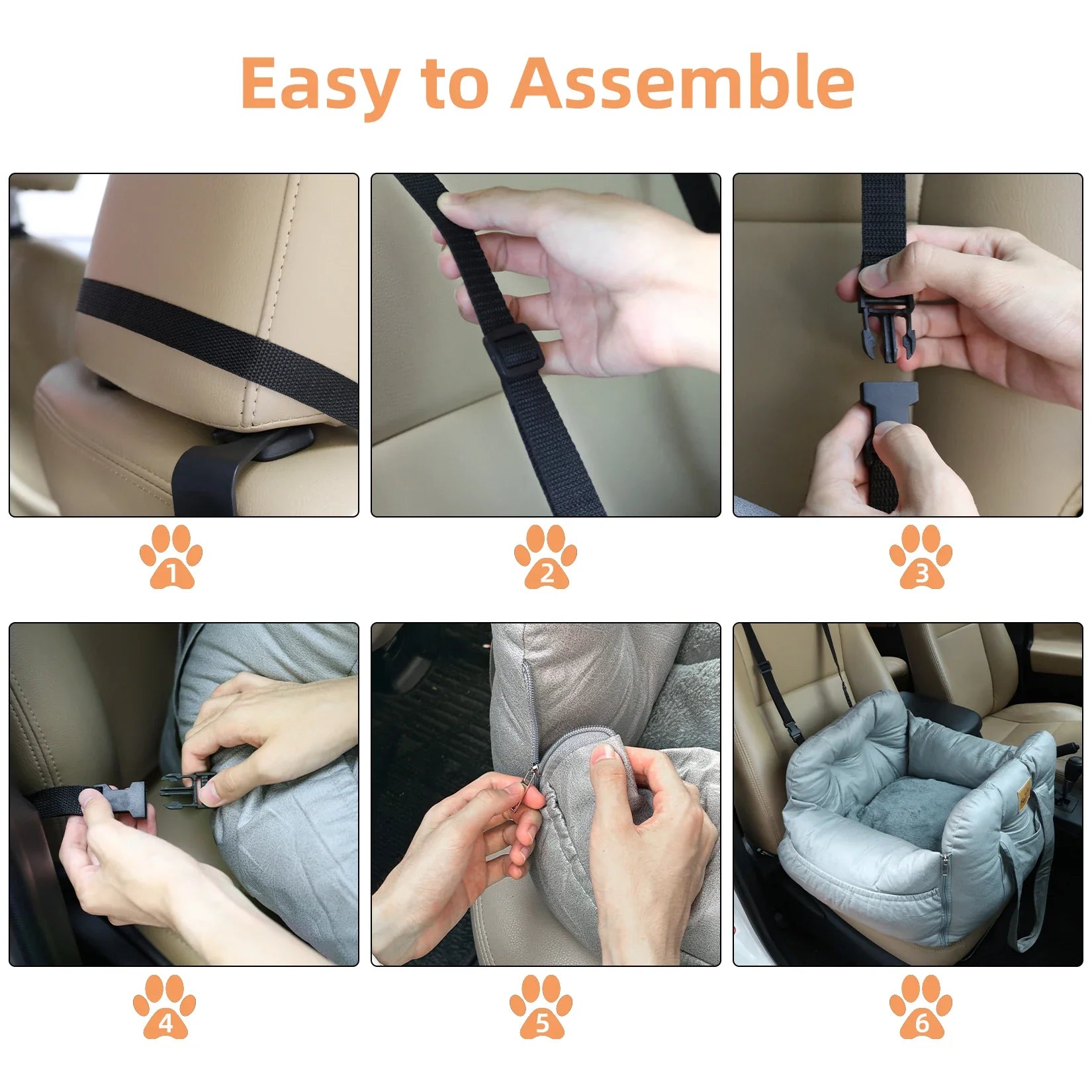 Easy to Assemble

1

2

3

4

5

6