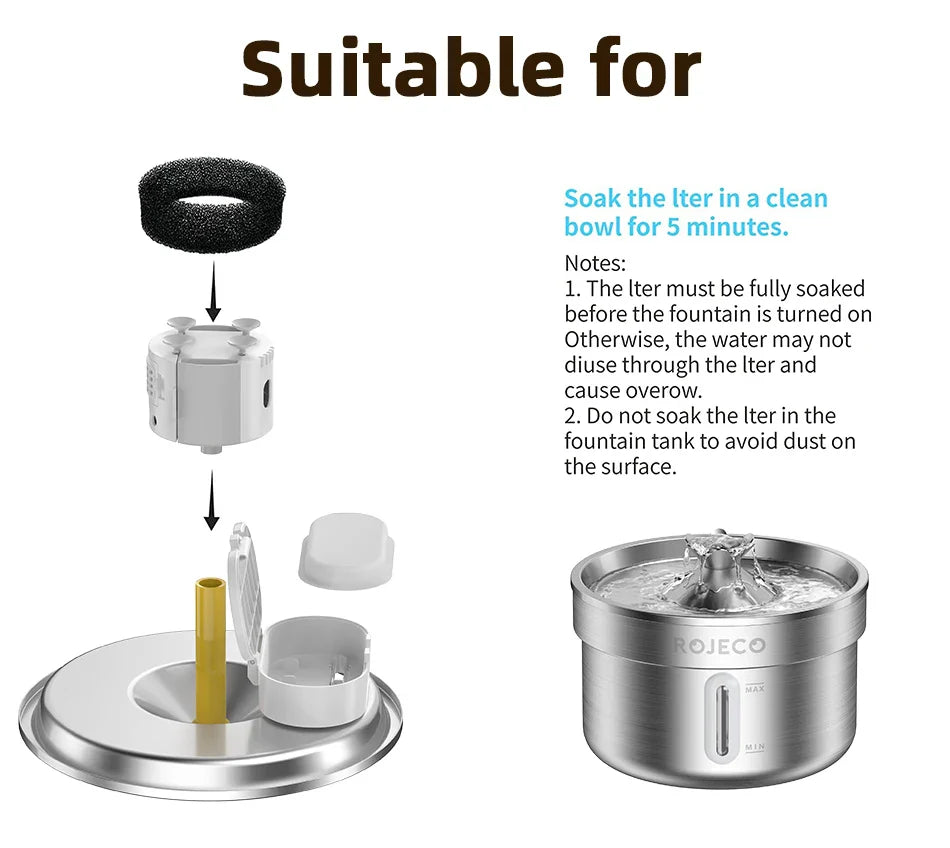 Suitable for

Soak the lter in a clean bowl for 5 minutes.

Notes:
1. The lter must be fully soaked before the fountain is turned on Otherwise, the water may not diuse through the lter and cause overow.
2. Do not soak the lter in the fountain tank to avoid dust on the surface.

ROJECO
MAX
MIN