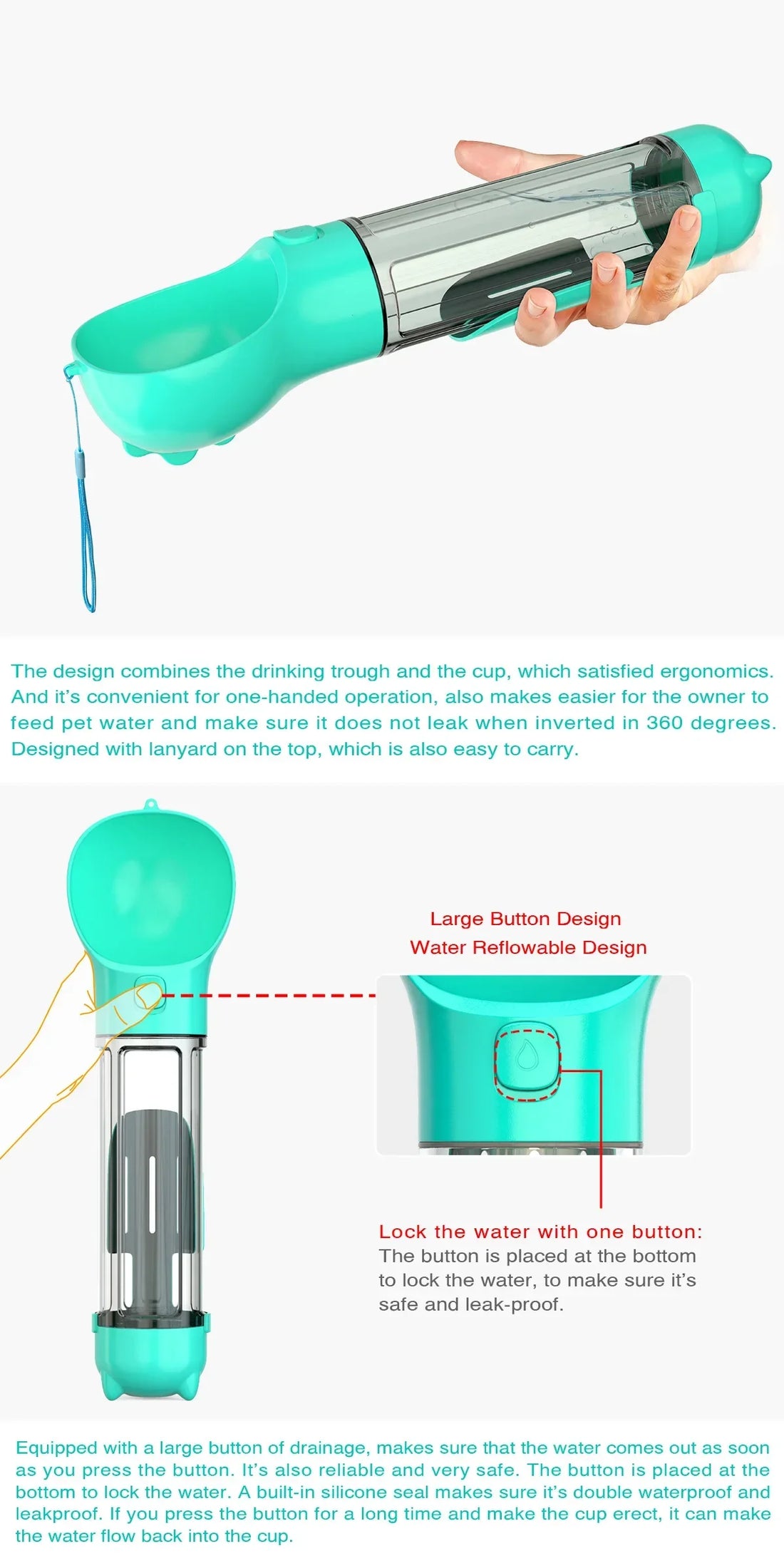 The design combines the drinking trough and the cup, which satisfied ergonomics. And it's convenient for one-handed operation, also makes easier for the owner to feed pet water and make sure it does not leak when inverted in 360 degrees. Designed with lanyard on the top, which is also easy to carry.

Large Button Design
Water Reflowable Design

Lock the water with one button:
The button is placed at the bottom to lock the water, to make sure it's safe and leak-proof.

Equipped with a large button of drainage, makes sure that the water comes out as soon as you press the button. It's also reliable and very safe. The button is placed at the bottom to lock the water. A built-in silicone seal makes sure it's double waterproof and leakproof. If you press the button for a long time and make the cup erect, it can make the water flow back into the cup.