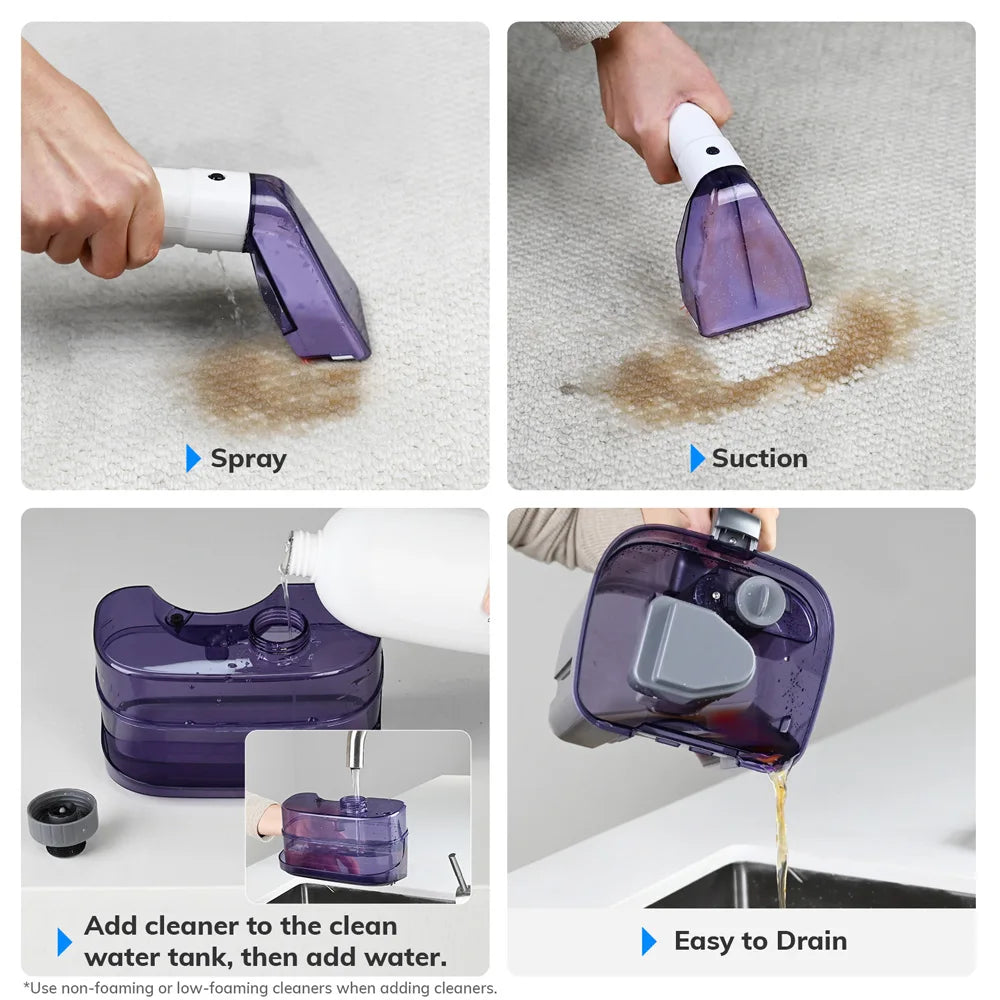 Spray

Suction

Add cleaner to the clean water tank, then add water.

Easy to Drain

*Use non-foaming or low-foaming cleaners when adding cleaners.